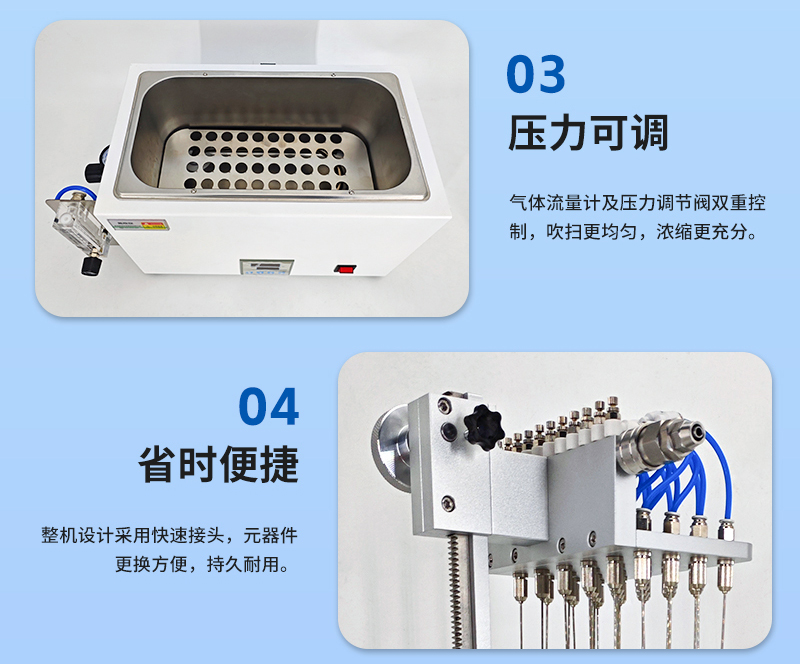 03
压力可调

气体流量计及压力调节阀双重控制，吹扫更均匀，浓缩更充分。

04
省时便捷

整机设计采用快速接头，元器件更换方便，持久耐用。