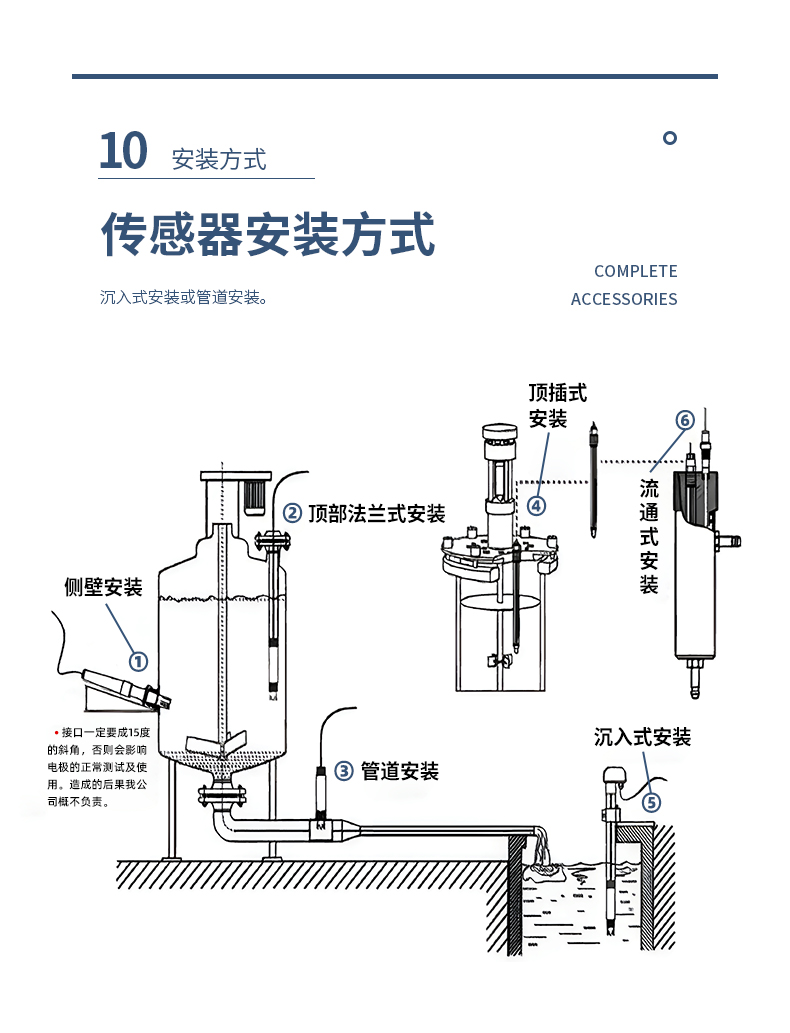 10 安装方式

传感器安装方式

沉入式安装或管道安装。

COMPLETE
ACCESSORIES

顶插式安装

④

⑥

流通式安装

② 顶部法兰式安装

侧壁安装

①

• 接口一定要成15度的斜角，否则会影响电极的正常测试及使用。造成的后果我公司概不负责。

③ 管道安装

沉入式安装

⑤